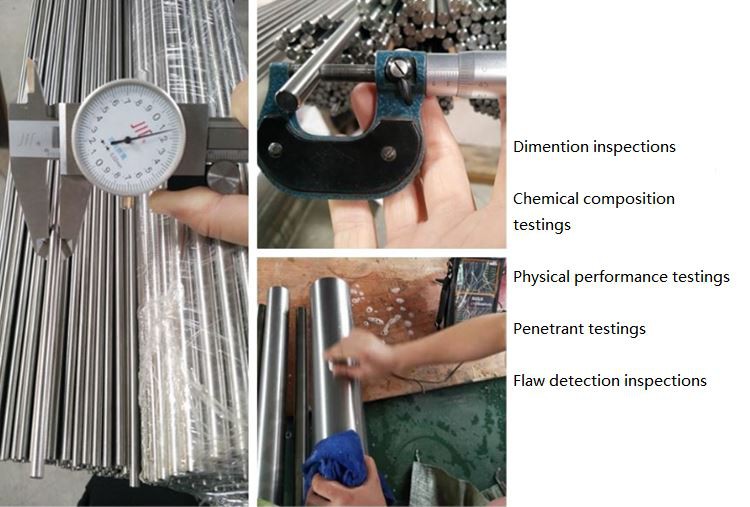 Dimention inspections

Chemical composition testings

Physical performance testings

Penetrant testings

Flaw detection inspections