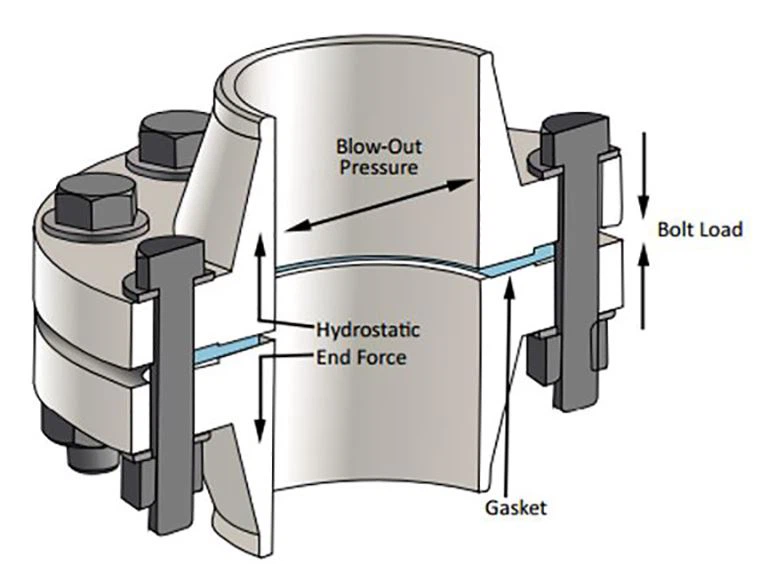 Blow-Out Pressure

Bolt Load

Hydrostatic End Force

Gasket