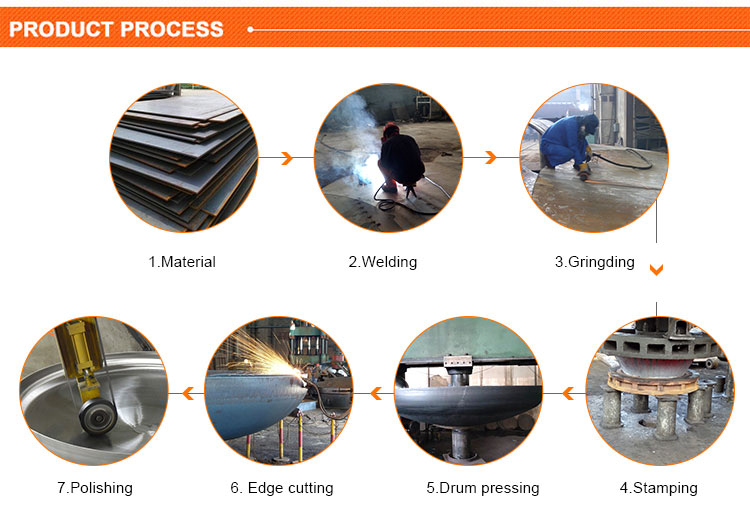 PRODUCT PROCESS

1.Material

2.Welding

3.Gringding

4.Stamping

5.Drum pressing

6. Edge cutting

7.Polishing