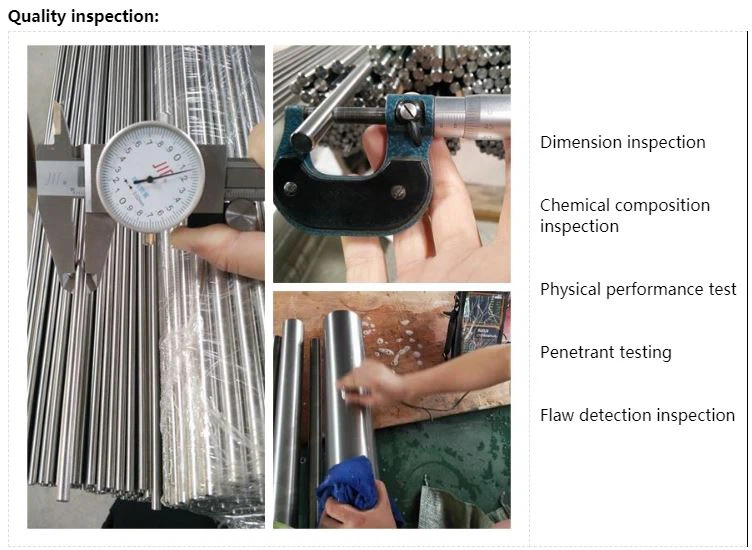 Quality inspection:

Dimension inspection

Chemical composition inspection

Physical performance test

Penetrant testing

Flaw detection inspection